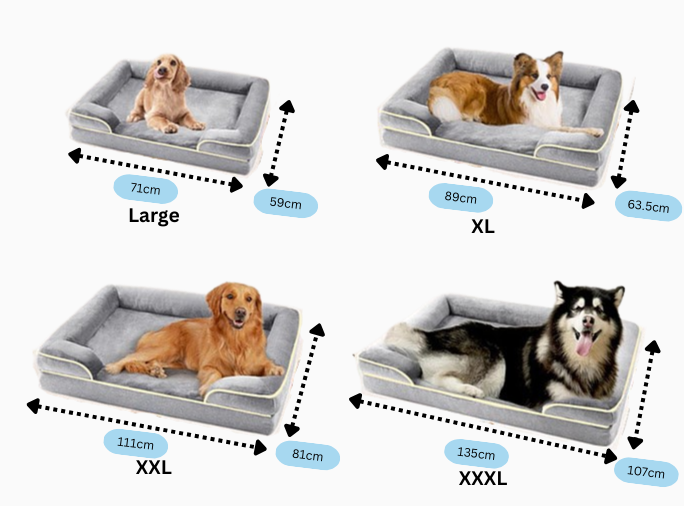 71cm
59cm
Large

89cm
63.5cm
XL

111cm
81cm
XXL

135cm
107cm
XXXL